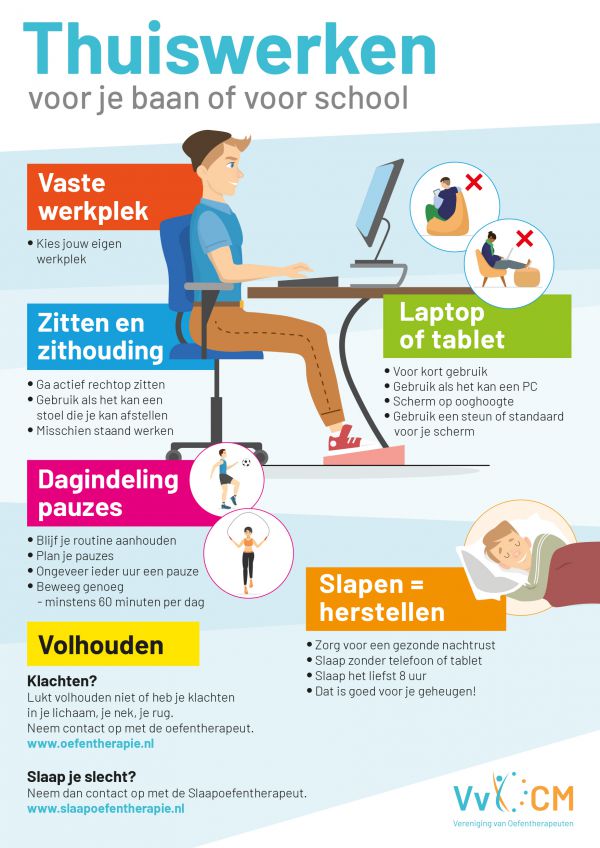 Thuiswerken
voor je baan of voor school

Vaste werkplek

• Kies jouw eigen werkplek

Zitten en zithouding

• Ga actief rechtop zitten
• Gebruik als het kan een stoel die je kan afstellen
• Misschien staand werken

Laptop of tablet

• Voor kort gebruik
• Gebruik als het kan een PC
• Scherm op ooghoogte
• Gebruik een steun of standaard voor je scherm

Dagindeling pauzes

• Blijf je routine aanhouden
• Plan je pauzes
• Ongeveer ieder uur een pauze
• Beweeg genoeg
- minstens 60 minuten per dag

Slapen = herstellen

• Zorg voor een gezonde nachtrust
• Slaap zonder telefoon of tablet
• Slaap het liefst 8 uur
• Dat is goed voor je geheugen!

Volhouden

Klachten?
Lukt volhouden niet of heb je klachten in je lichaam, je nek, je rug.
Neem contact op met de oefentherapeut.
www.oefentherapie.nl

Slaap je slecht?
Neem dan contact op met de Slaapoefentherapeut.
www.slaapoefentherapie.nl

VvOCM
Vereniging van Oefentherapeuten